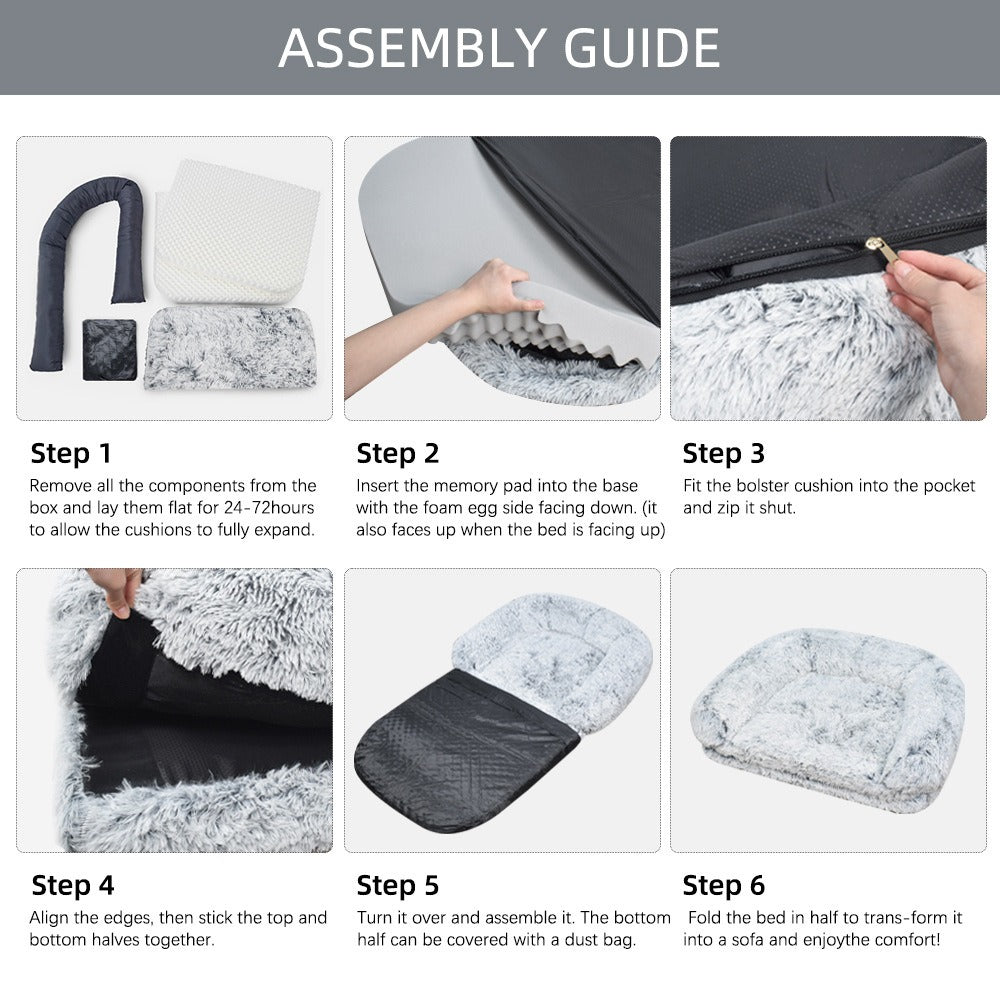 ASSEMBLY GUIDE

Step 1
Remove all the components from the box and lay them flat for 24-72hours to allow the cushions to fully expand.

Step 2
Insert the memory pad into the base with the foam egg side facing down. (it also faces up when the bed is facing up)

Step 3
Fit the bolster cushion into the pocket and zip it shut.

Step 4
Align the edges, then stick the top and bottom halves together.

Step 5
Turn it over and assemble it. The bottom half can be covered with a dust bag.

Step 6
Fold the bed in half to trans-form it into a sofa and enjoythe comfort!